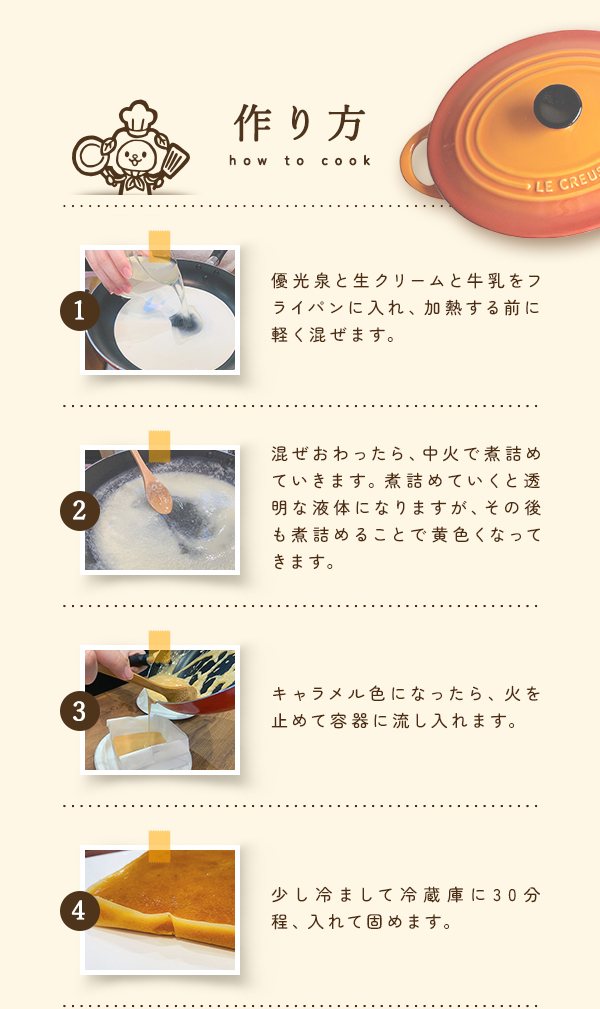 作り方
how to cook

LE CREUS

1
優光泉と生クリームと牛乳をフライパンに入れ、加熱する前に軽く混ぜます。

2
混ぜおわったら、中火で煮詰めていきます。煮詰めていくと透明な液体になりますが、その後も煮詰めることで黄色くなってきます。

3
キャラメル色になったら、火を止めて容器に流し入れます。

4
少し冷まして冷蔵庫に30分程、入れて固めます。